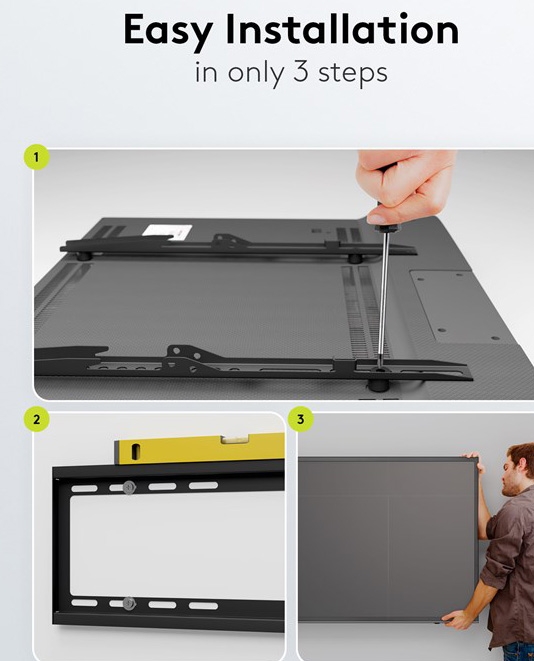 Easy Installation
in only 3 steps

1

2

3