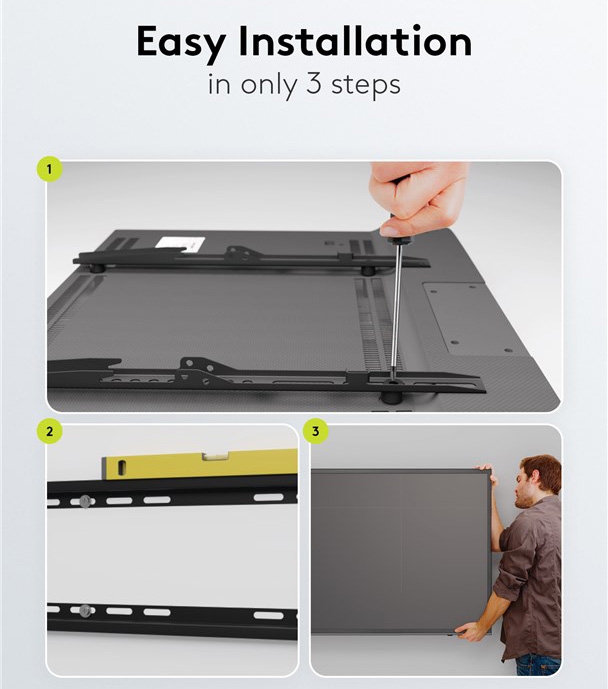 Easy Installation
in only 3 steps

1

2

3